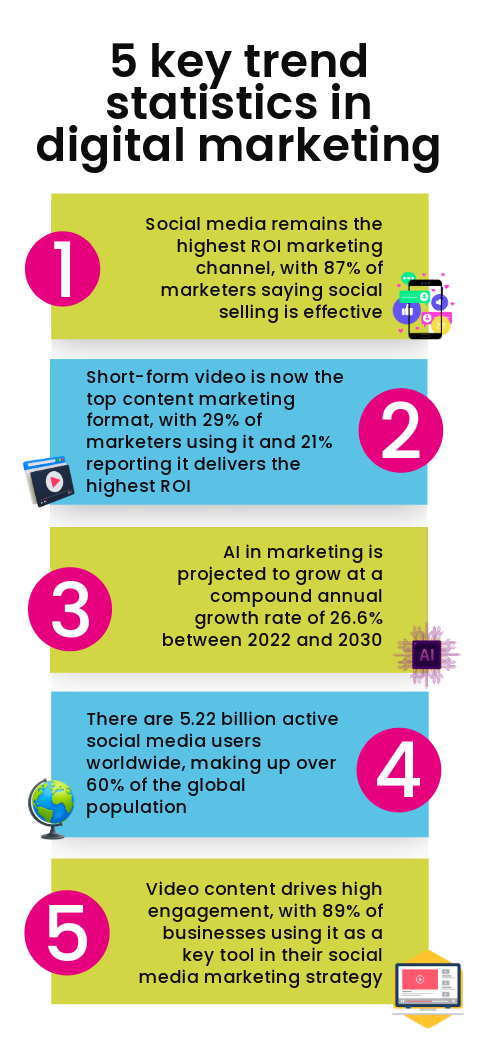 5 key trend statistics in digital marketing

1

Social media remains the highest ROI marketing channel, with 87% of marketers saying social selling is effective

Short-form video is now the top content marketing format, with 29% of marketers using it and 21% reporting it delivers the highest ROI

2

3

AI in marketing is projected to grow at a compound annual growth rate of 26.6% between 2022 and 2030

AI

There are 5.22 billion active social media users worldwide, making up over 60% of the global population

4

5

Video content drives high engagement, with 89% of businesses using it as a key tool in their social media marketing strategy